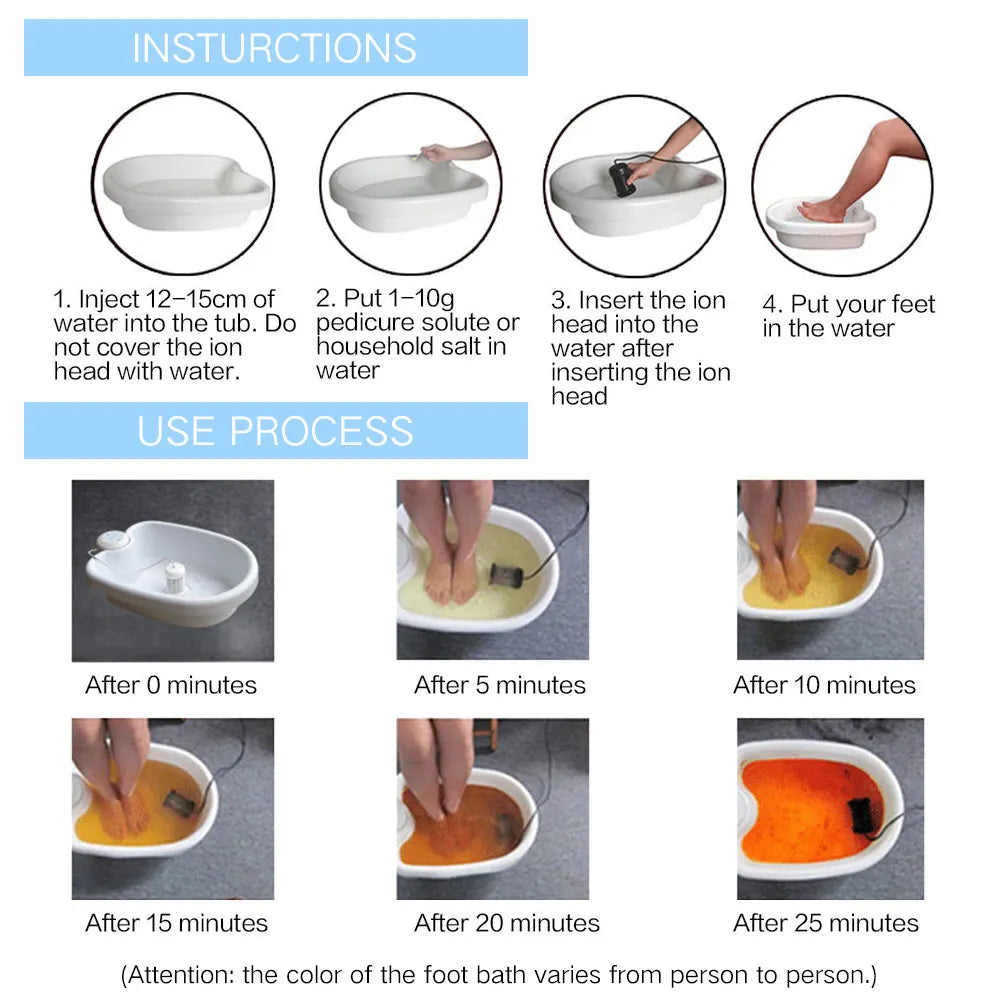 INSTURCTIONS

1. Inject 12–15cm of water into the tub. Do not cover the ion head with water.

2. Put 1–10g pedicure solute or household salt in water

3. Insert the ion head into the water after inserting the ion head

4. Put your feet in the water

USE PROCESS

After 0 minutes

After 5 minutes

After 10 minutes

After 15 minutes

After 20 minutes

After 25 minutes

(Attention: the color of the foot bath varies from person to person.)