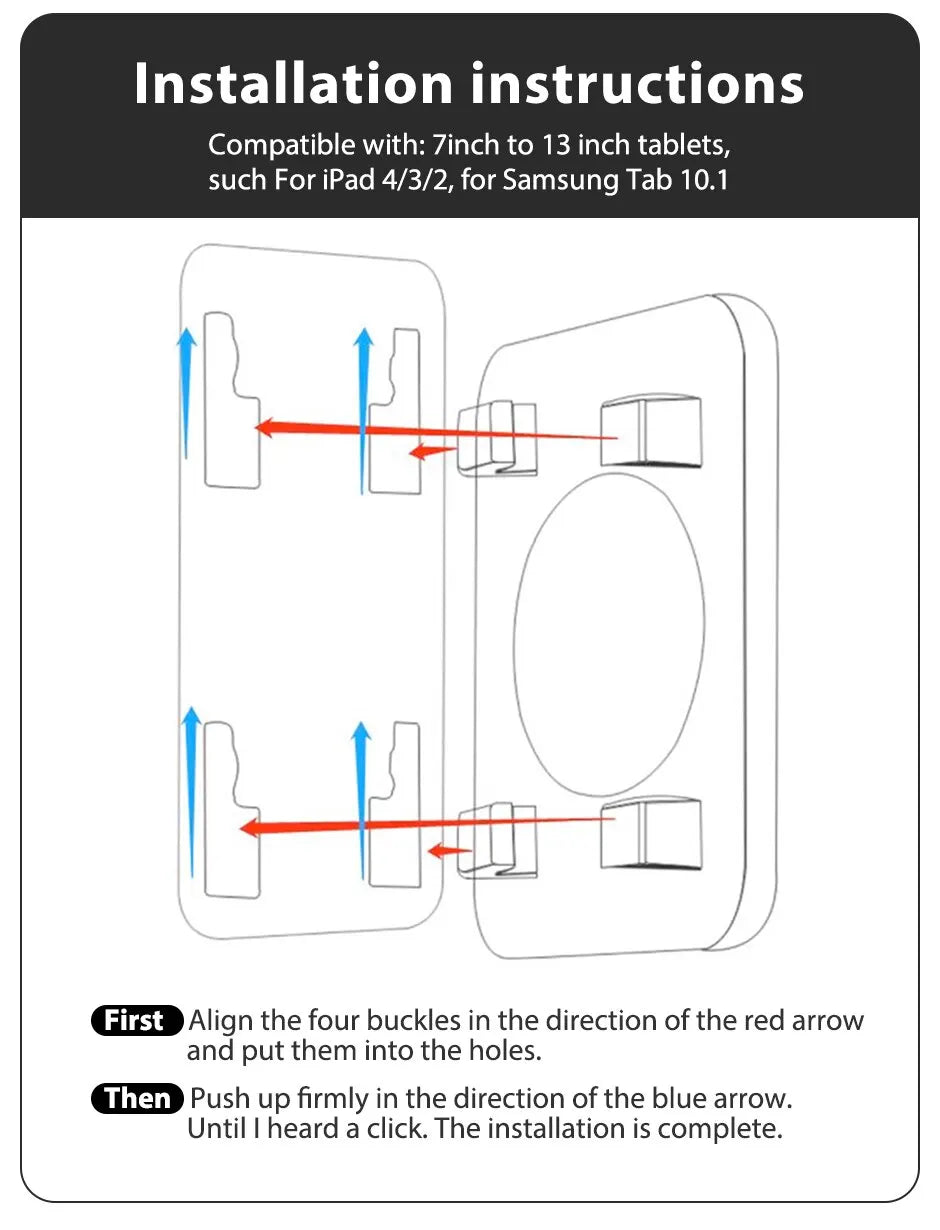 Installation instructions

Compatible with: 7inch to 13 inch tablets, such For iPad 4/3/2, for Samsung Tab 10.1

First Align the four buckles in the direction of the red arrow and put them into the holes.

Then Push up firmly in the direction of the blue arrow. Until I heard a click. The installation is complete.