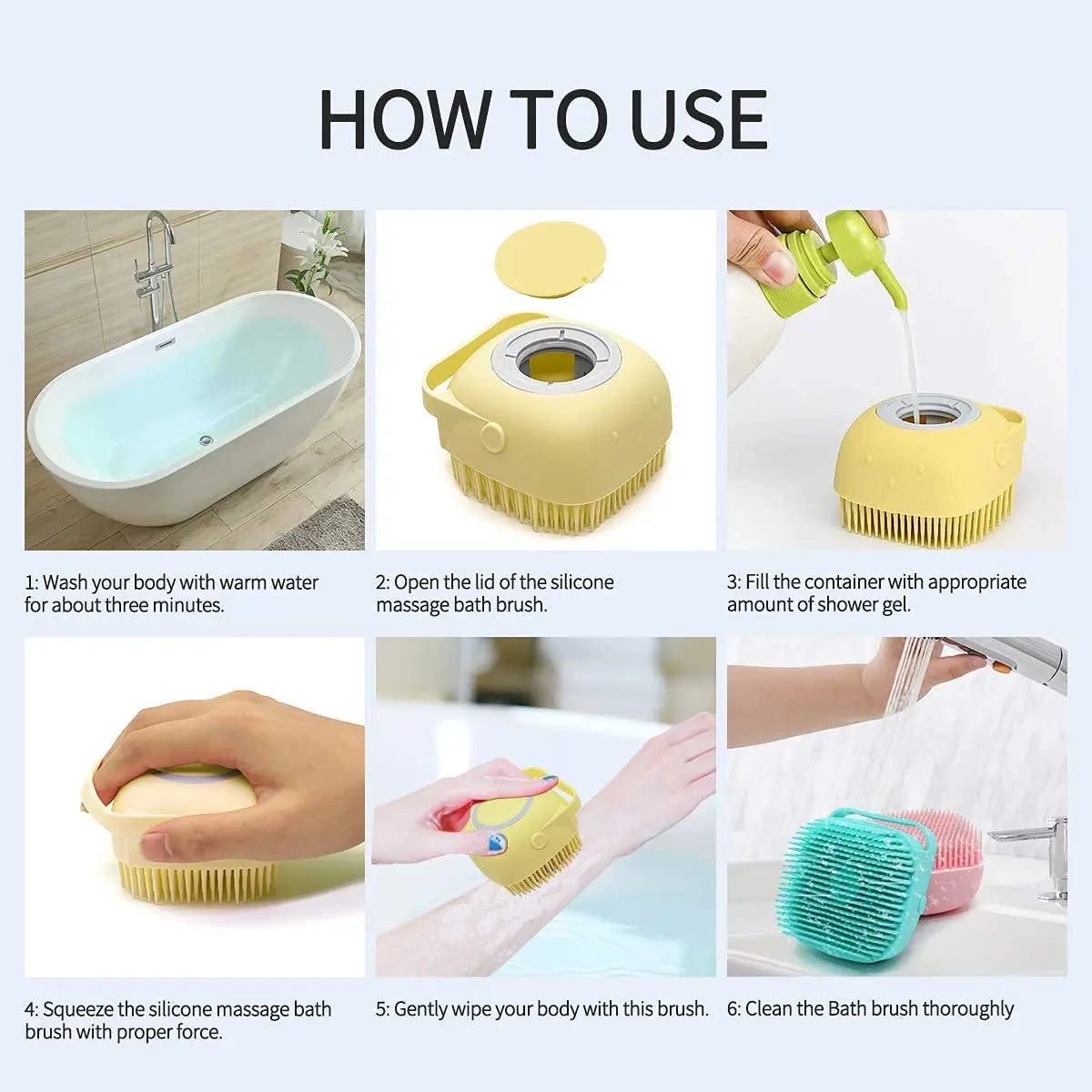 HOW TO USE

1: Wash your body with warm water for about three minutes.

2: Open the lid of the silicone massage bath brush.

3: Fill the container with appropriate amount of shower gel.

4: Squeeze the silicone massage bath brush with proper force.

5: Gently wipe your body with this brush.

6: Clean the Bath brush thoroughly