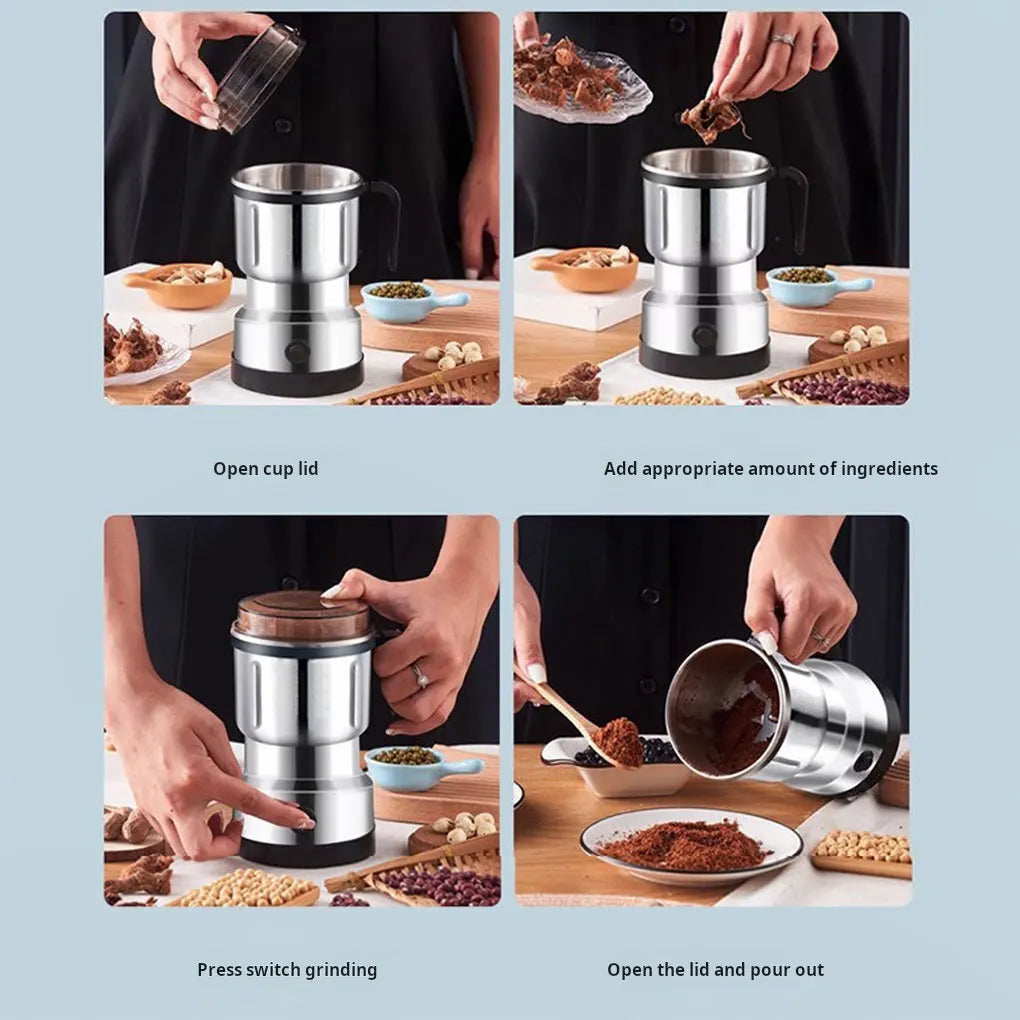 Open cup lid

Add appropriate amount of ingredients

Press switch grinding

Open the lid and pour out