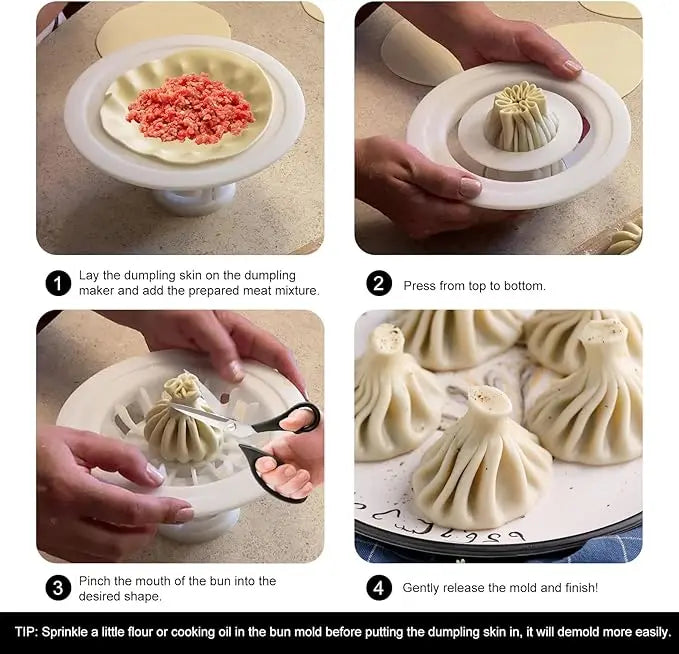 1 Lay the dumpling skin on the dumpling maker and add the prepared meat mixture.

2 Press from top to bottom.

3 Pinch the mouth of the bun into the desired shape.

4 Gently release the mold and finish!

TIP: Sprinkle a little flour or cooking oil in the bun mold before putting the dumpling skin in, it will demold more easily.