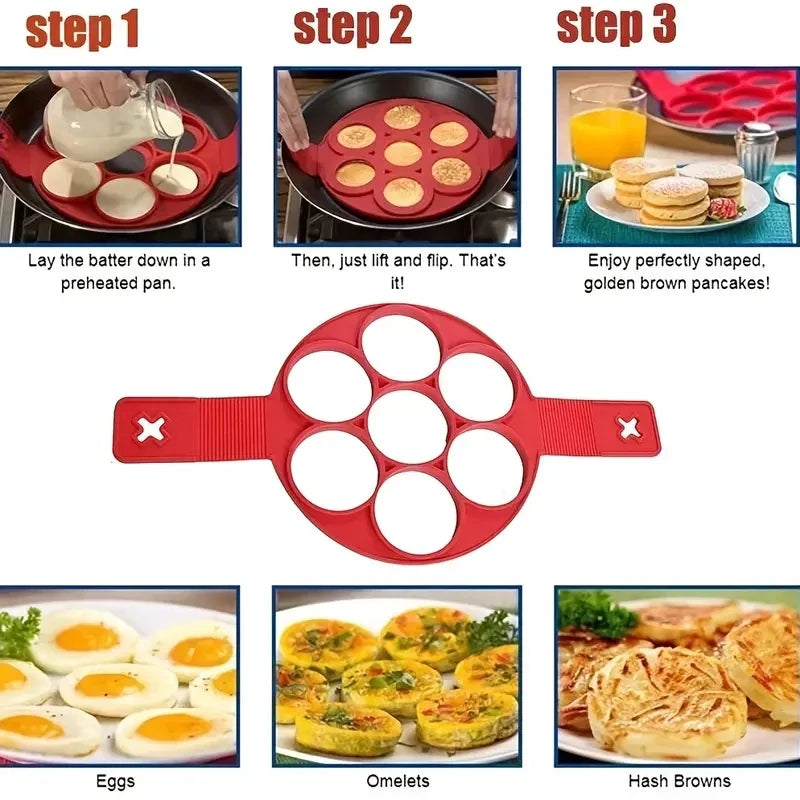 step 1

Lay the batter down in a preheated pan.

step 2

Then, just lift and flip. That's it!

step 3

Enjoy perfectly shaped, golden brown pancakes!

Eggs

Omelets

Hash Browns