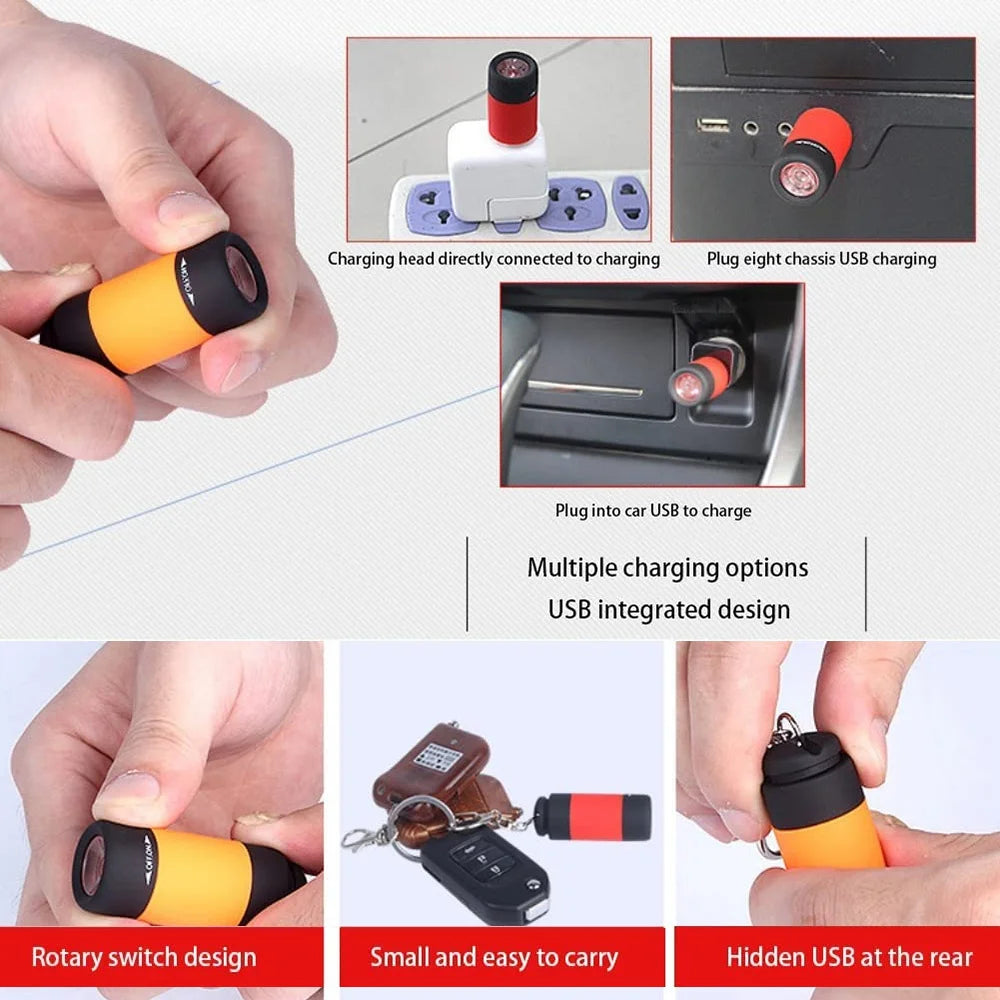 OFF ON

Charging head directly connected to charging

Plug eight chassis USB charging

Plug into car USB to charge

Multiple charging options
USB integrated design

OFF ON

Rotary switch design

Small and easy to carry

Hidden USB at the rear