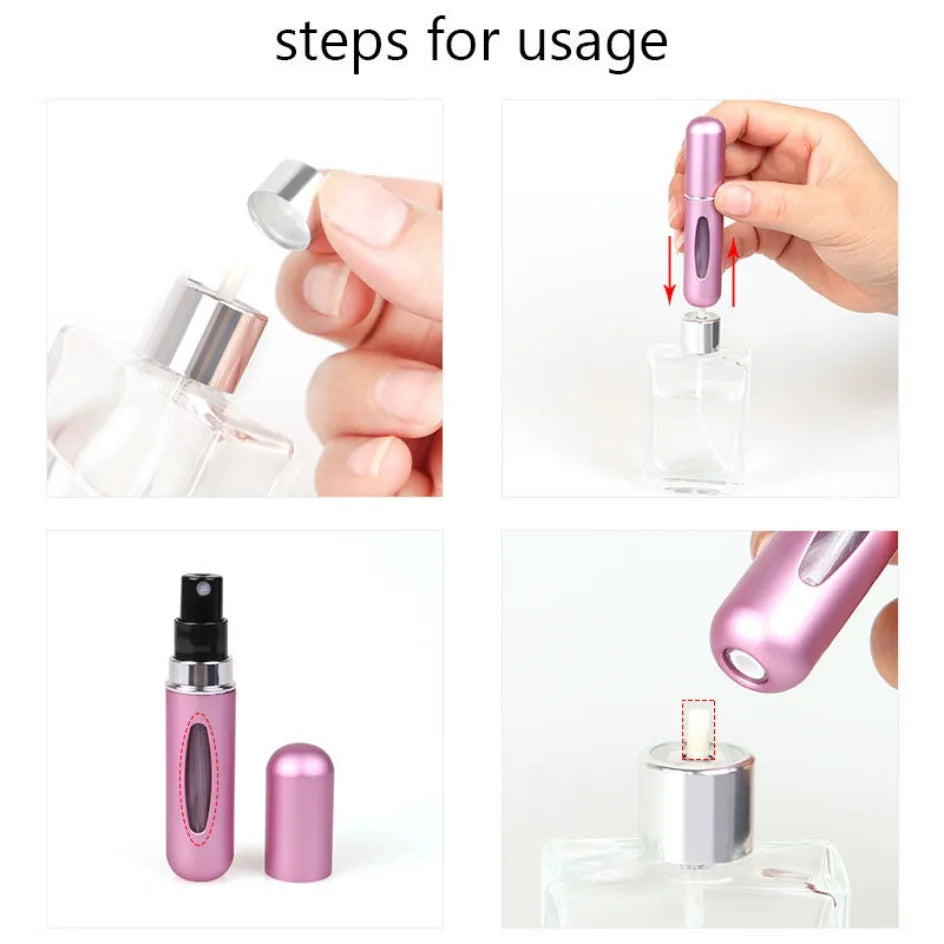 steps for usage