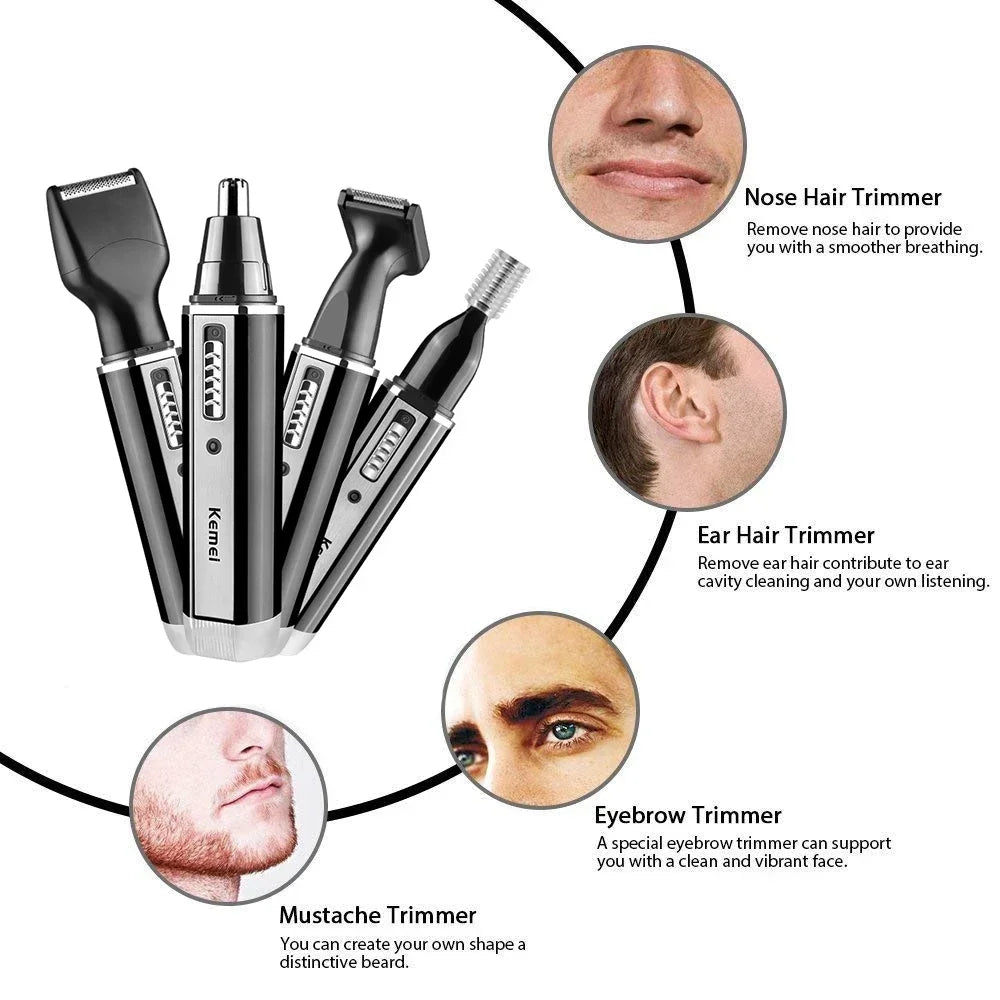 Kemei

Nose Hair Trimmer
Remove nose hair to provide you with a smoother breathing.

Ear Hair Trimmer
Remove ear hair contribute to ear cavity cleaning and your own listening.

Eyebrow Trimmer
A special eyebrow trimmer can support you with a clean and vibrant face.

Mustache Trimmer
You can create your own shape a distinctive beard.