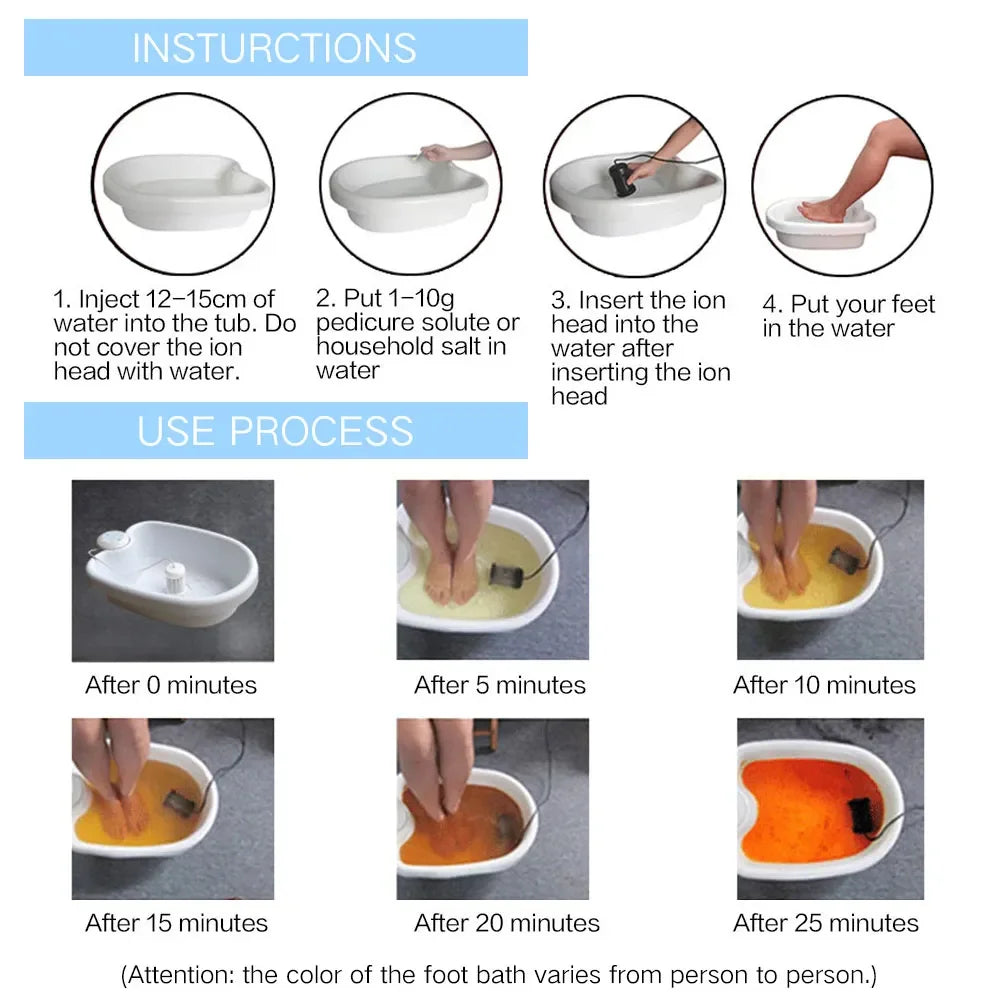 INSTURCTIONS

1. Inject 12–15cm of water into the tub. Do not cover the ion head with water.

2. Put 1–10g pedicure solute or household salt in water

3. Insert the ion head into the water after inserting the ion head

4. Put your feet in the water

USE PROCESS

After 0 minutes

After 5 minutes

After 10 minutes

After 15 minutes

After 20 minutes

After 25 minutes

(Attention: the color of the foot bath varies from person to person.)